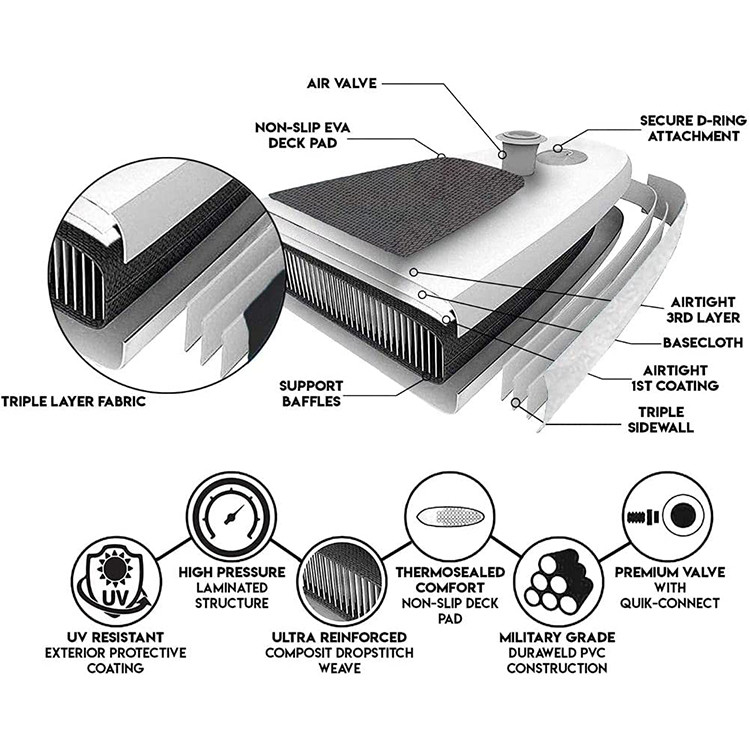 AIR VALVE

NON-SLIP EVA DECK PAD

SECURE D-RING ATTACHMENT

AIRTIGHT 3RD LAYER

BASECLOTH

AIRTIGHT 1ST COATING

TRIPLE SIDEWALL

SUPPORT BAFFLES

TRIPLE LAYER FABRIC

UV

UV RESISTANT EXTERIOR PROTECTIVE COATING

HIGH PRESSURE LAMINATED STRUCTURE

ULTRA REINFORCED COMPOSIT DROPSTITCH WEAVE

THERMOSEALED COMFORT NON-SLIP DECK PAD

MILITARY GRADE DURAWELD PVC CONSTRUCTION

PREMIUM VALVE WITH QUIK-CONNECT